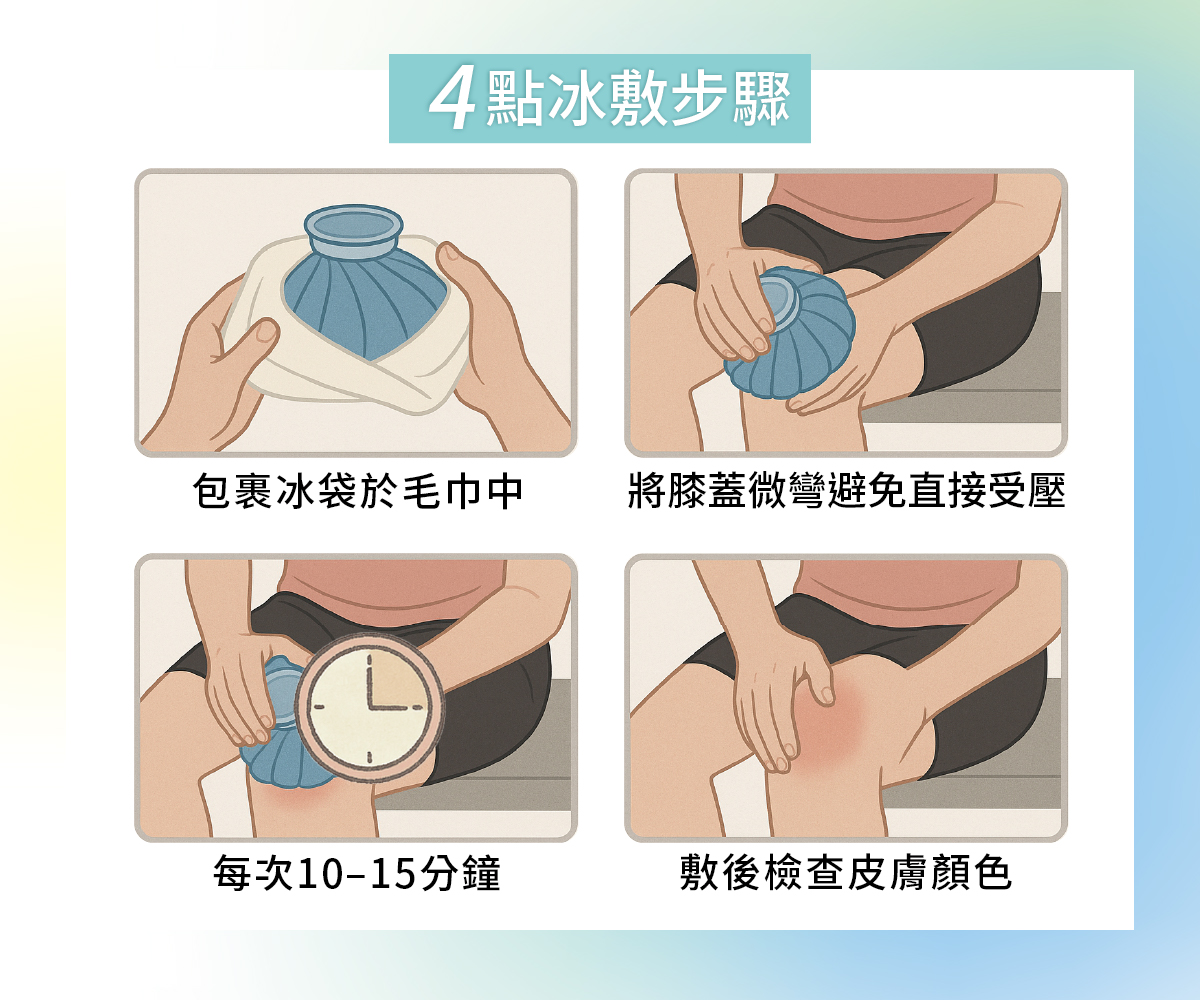 4點冰敷步驟

包裹冰袋於毛巾中

將膝蓋微彎避免直接受壓

每次10–15分鐘

敷後檢查皮膚顏色