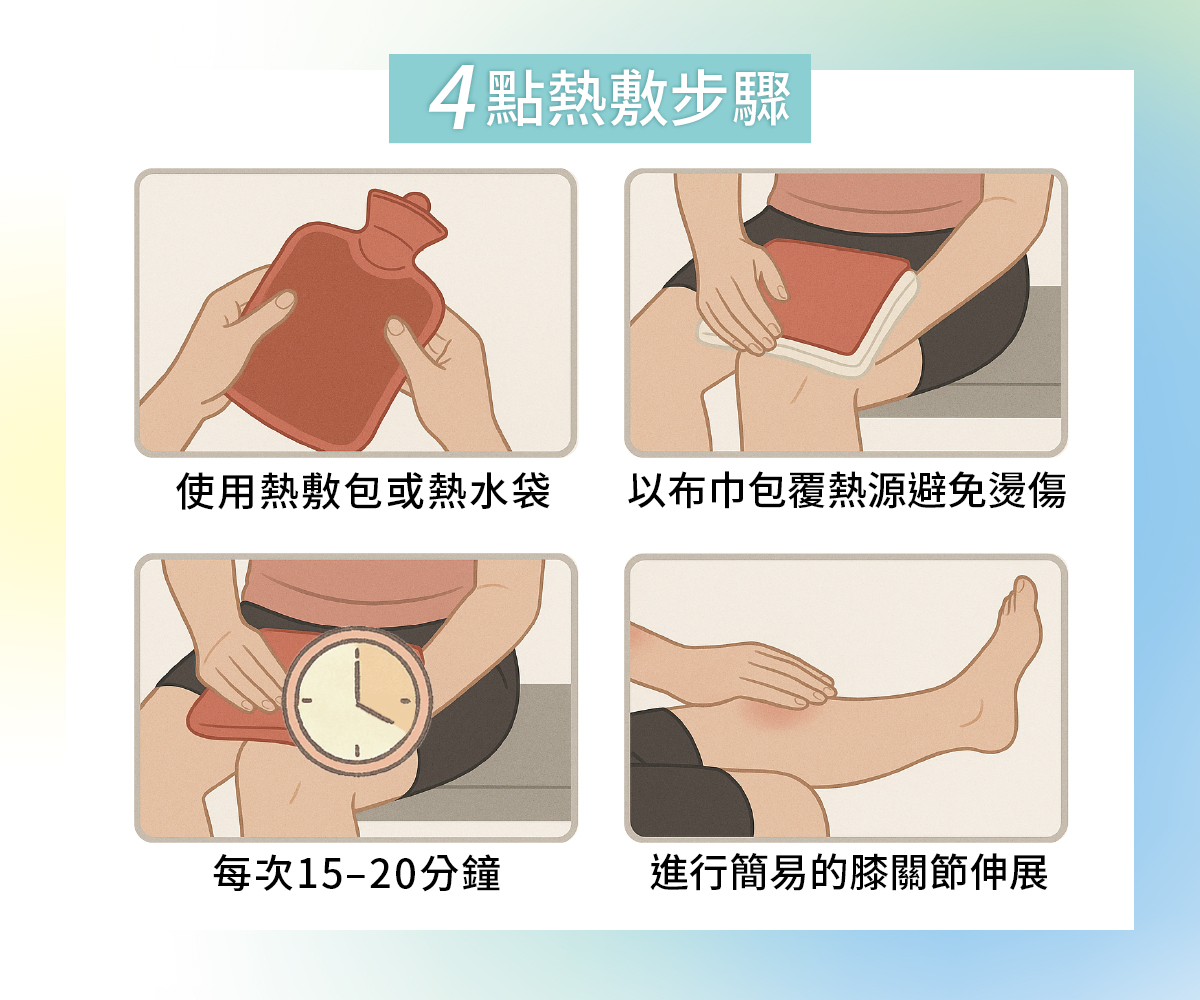 4點熱敷步驟

使用熱敷包或熱水袋

以布巾包覆熱源避免燙傷

每次15–20分鐘

進行簡易的膝關節伸展