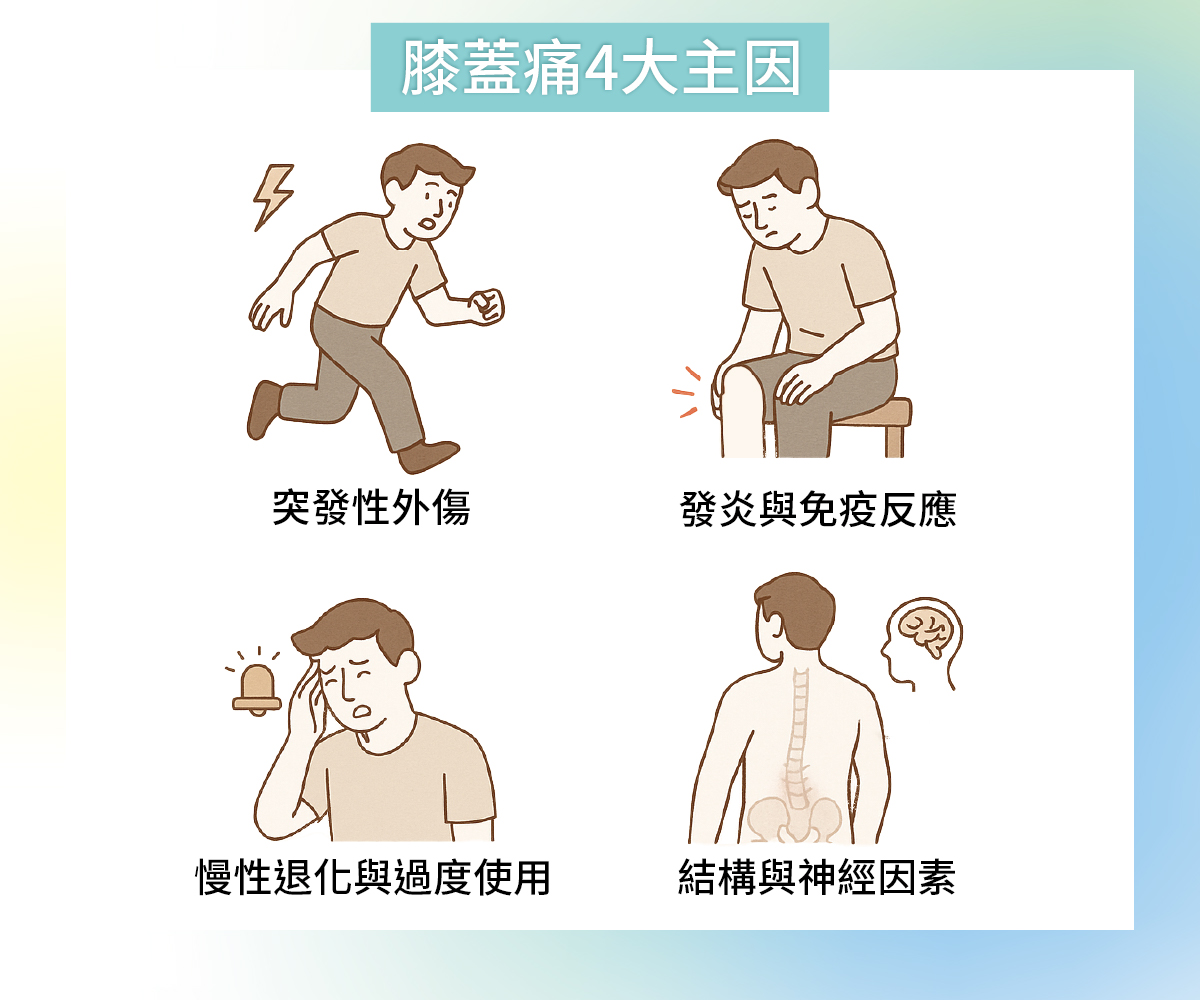 膝蓋痛4大主因

突發性外傷

發炎與免疫反應

慢性退化與過度使用

結構與神經因素